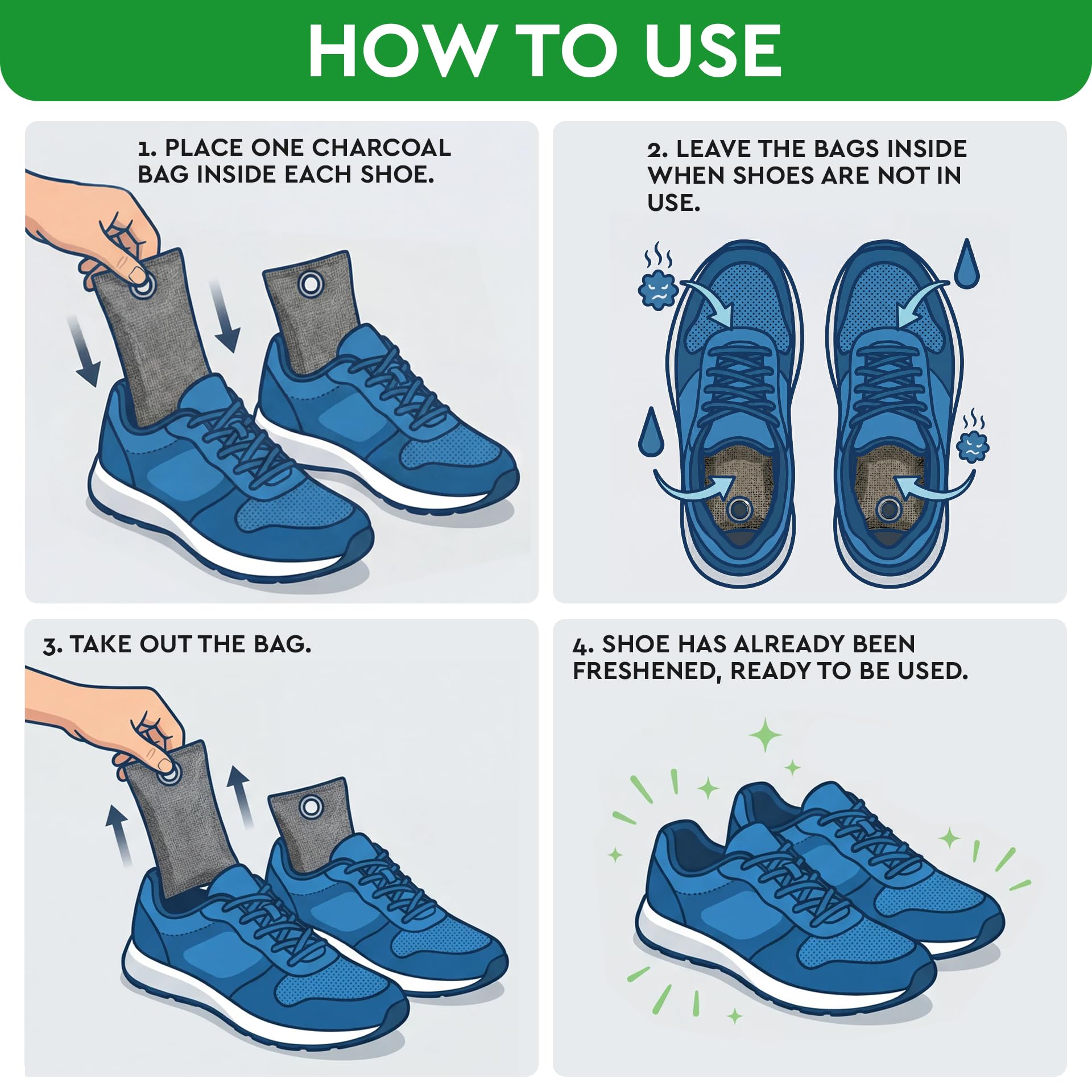 HOW TO USE

1. PLACE ONE CHARCOAL BAG INSIDE EACH SHOE.

2. LEAVE THE BAGS INSIDE WHEN SHOES ARE NOT IN USE.

3. TAKE OUT THE BAG.

4. SHOE HAS ALREADY BEEN FRESHENED, READY TO BE USED.