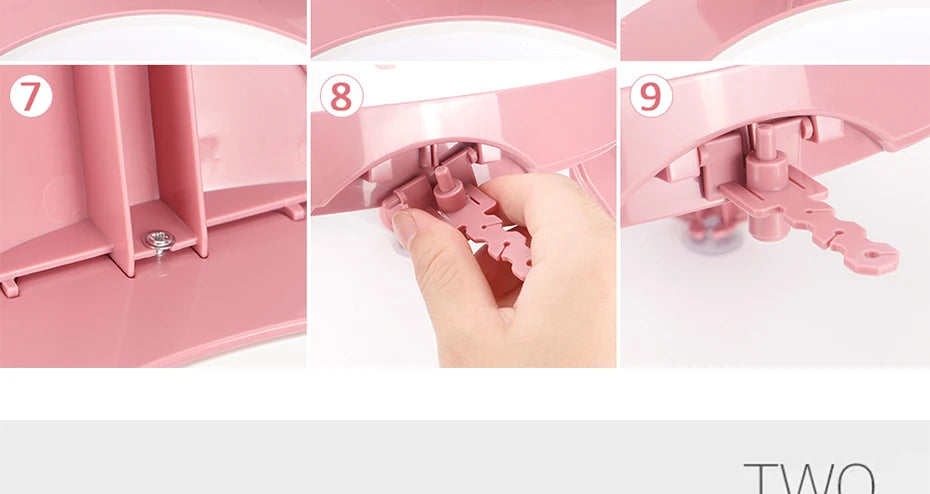 7

8

9

TWO